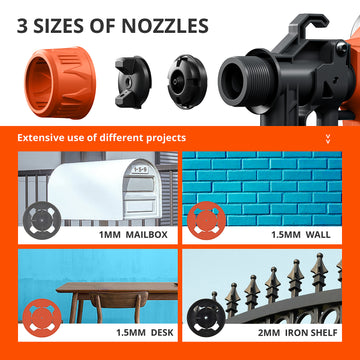 3 SIZES OF NOZZLES

Extensive use of different projects

1-5-9

1MM MAILBOX

1.5MM WALL

1.5MM DESK

2MM IRON SHELF