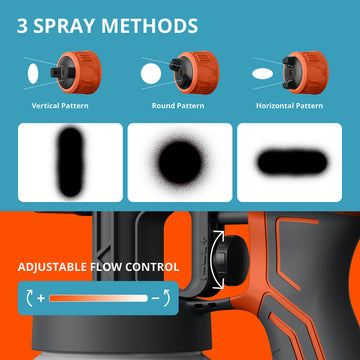 3 SPRAY METHODS

Vertical Pattern

Round Pattern

Horizontal Pattern

ADJUSTABLE FLOW CONTROL

+

−